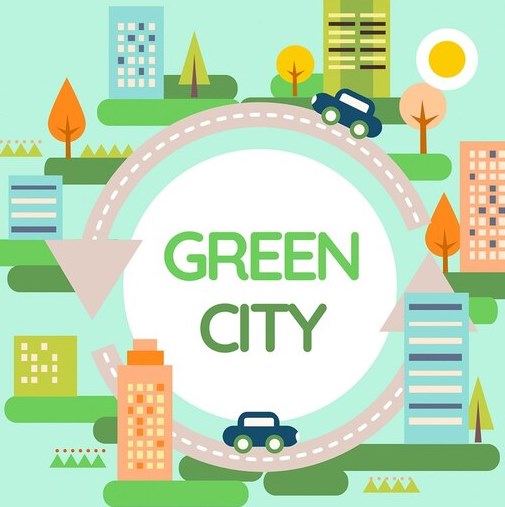 GREEN
CITY